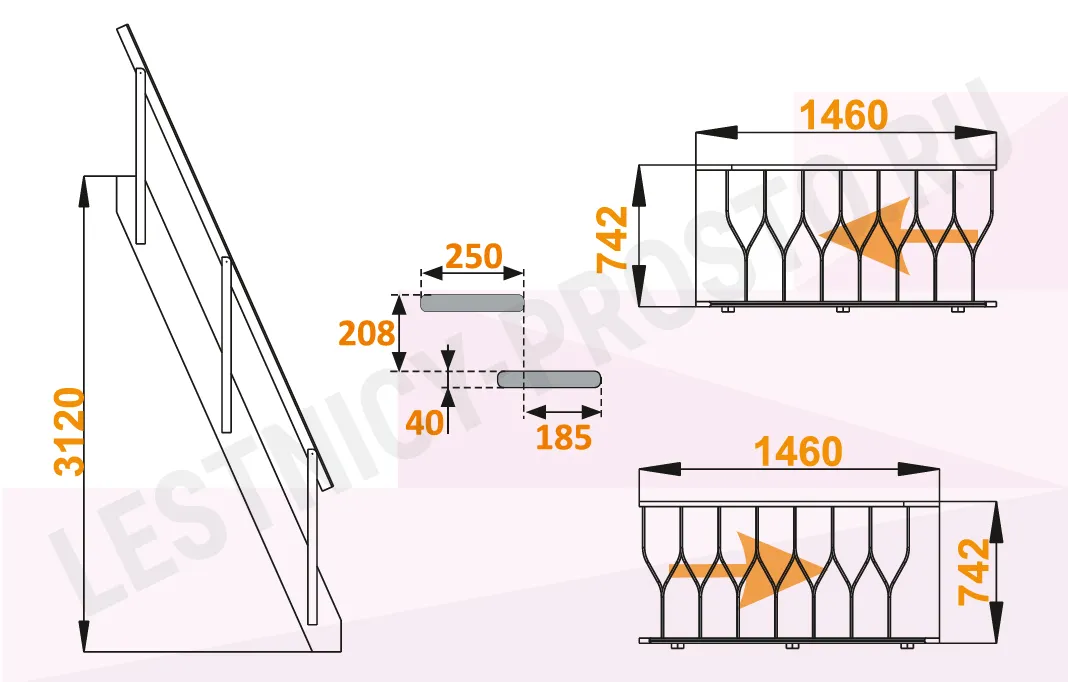 3120

250

208

40

185

1460

742

1460

742

LESTNICY-PROSTO.RU